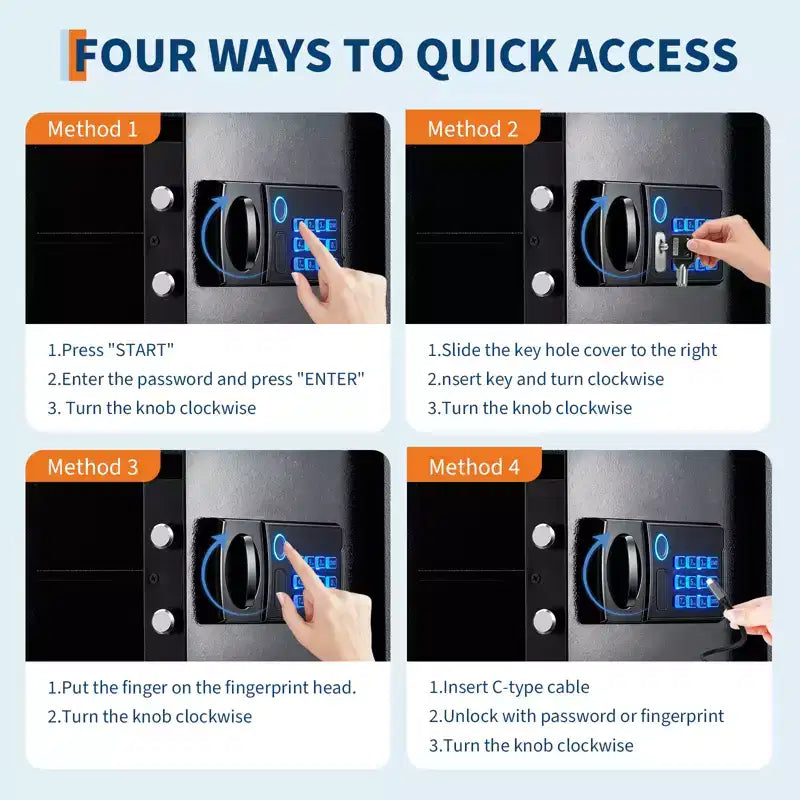 FOUR WAYS TO QUICK ACCESS

Method 1

1.Press "START"
2.Enter the password and press "ENTER"
3. Turn the knob clockwise

Method 2

1.Slide the key hole cover to the right
2.nsert key and turn clockwise
3.Turn the knob clockwise

Method 3

1.Put the finger on the fingerprint head.
2.Turn the knob clockwise

Method 4

1.Insert C-type cable
2.Unlock with password or fingerprint
3.Turn the knob clockwise