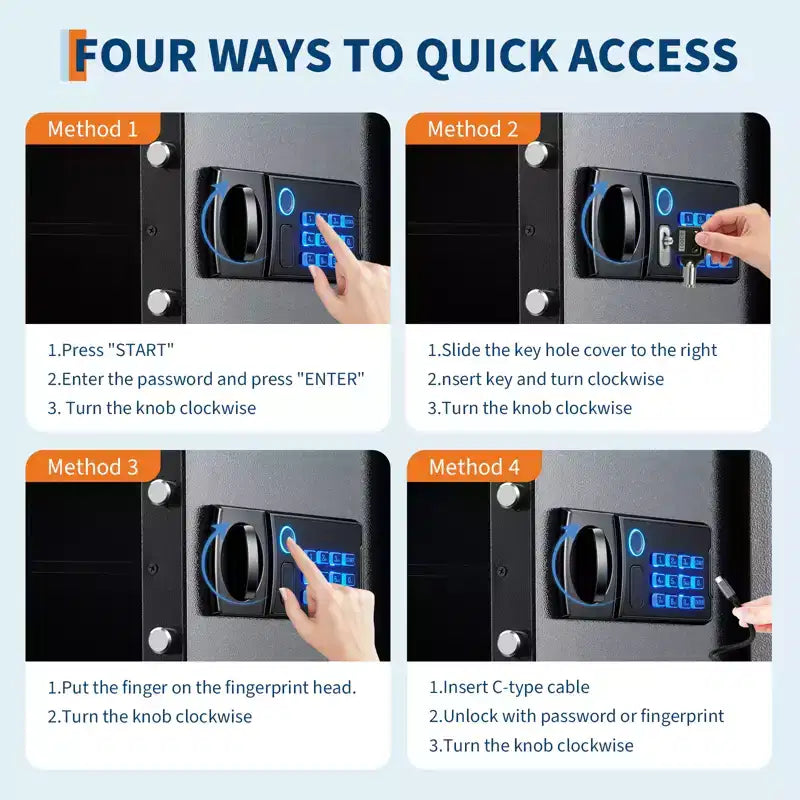 FOUR WAYS TO QUICK ACCESS

Method 1

1.Press "START"
2.Enter the password and press "ENTER"
3. Turn the knob clockwise

Method 2

1.Slide the key hole cover to the right
2.nsert key and turn clockwise
3.Turn the knob clockwise

Method 3

1.Put the finger on the fingerprint head.
2.Turn the knob clockwise

Method 4

1.Insert C-type cable
2.Unlock with password or fingerprint
3.Turn the knob clockwise